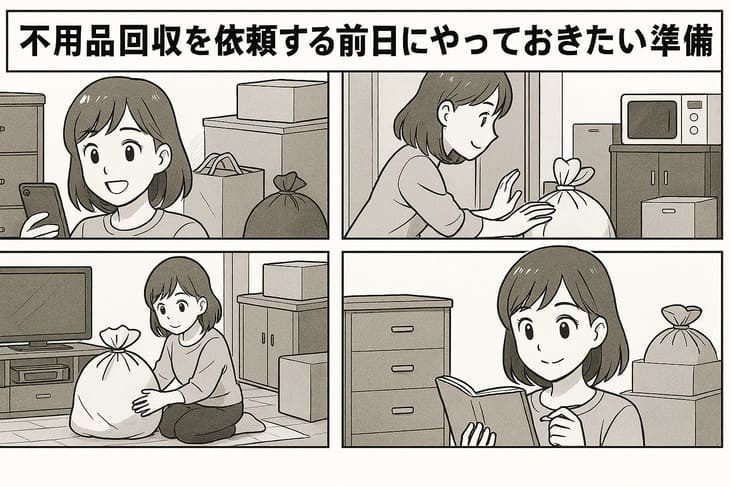 不用品回収を依頼する前日にやっておきたい準備